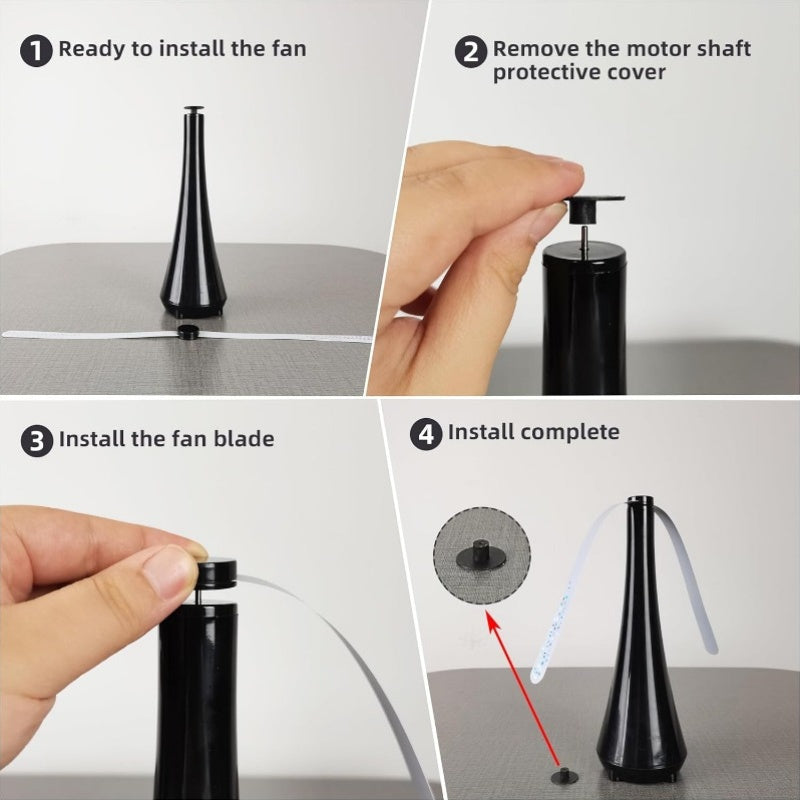 1 Ready to install the fan

2 Remove the motor shaft protective cover

3 Install the fan blade

4 Install complete