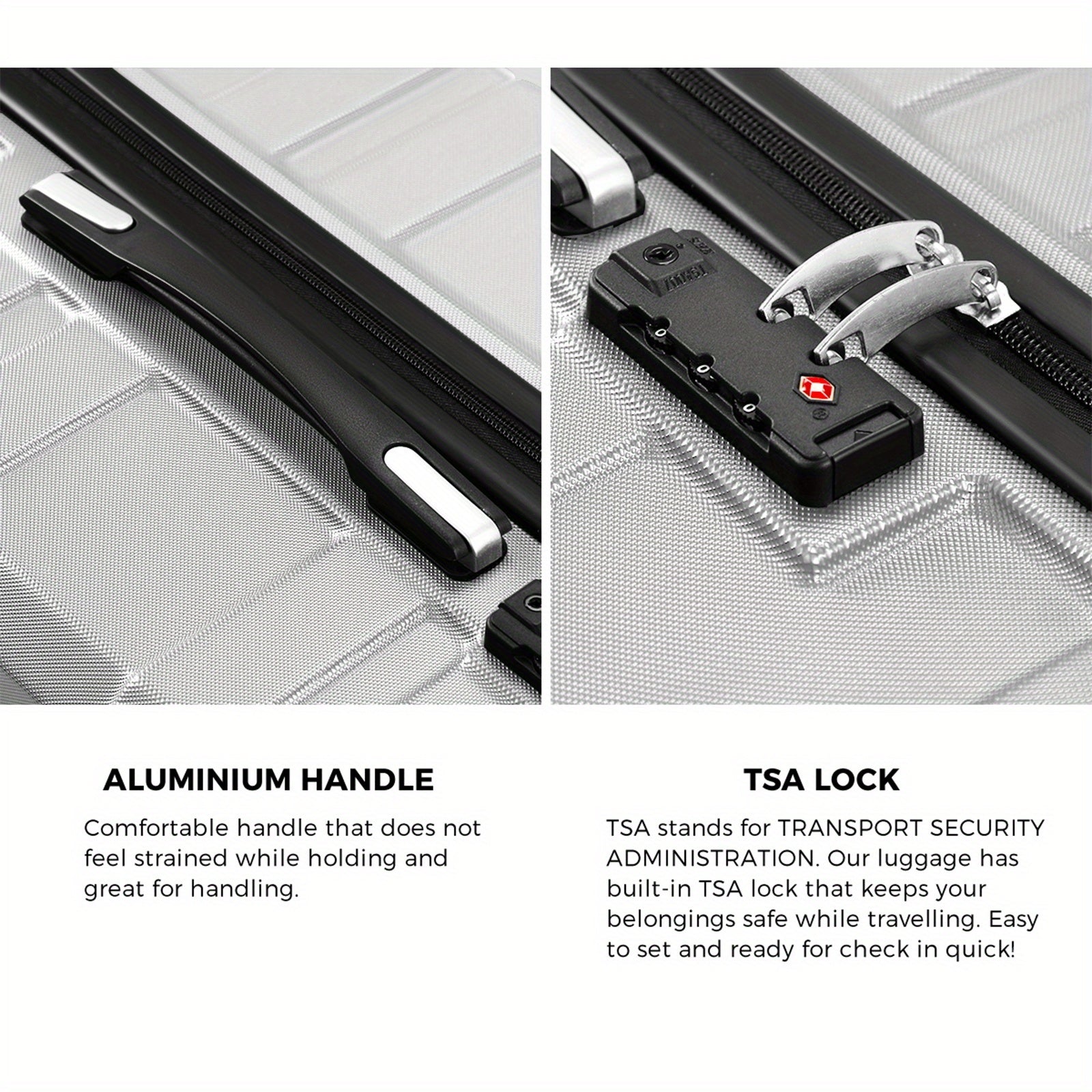 ALUMINIUM HANDLE

Comfortable handle that does not feel strained while holding and great for handling.

TSA LOCK

TSA stands for TRANSPORT SECURITY ADMINISTRATION. Our luggage has built-in TSA lock that keeps your belongings safe while travelling. Easy to set and ready for check in quick!