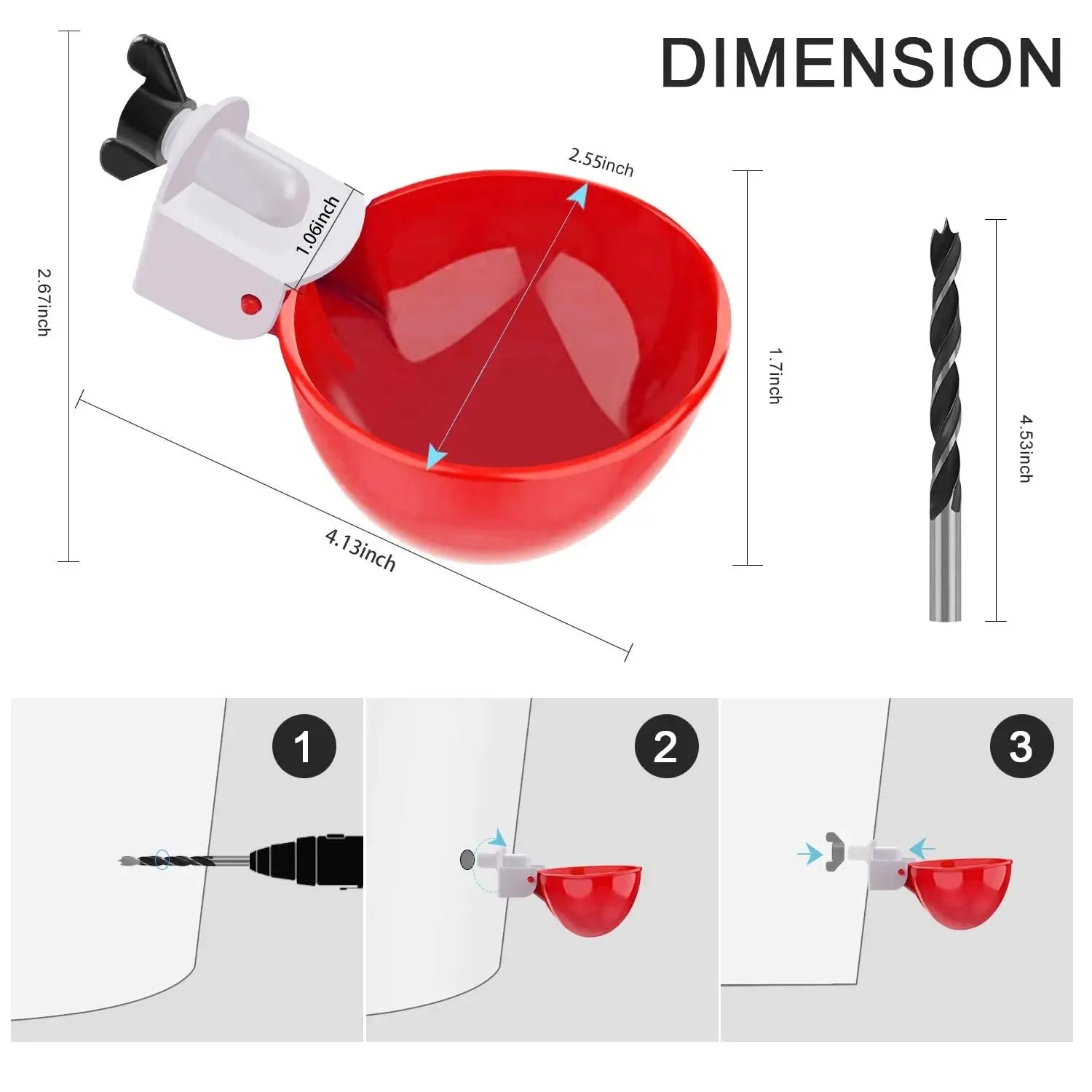 DIMENSION

2.67inch

1.06inch

2.55inch

1.7inch

4.13inch

4.53inch

1

2

3