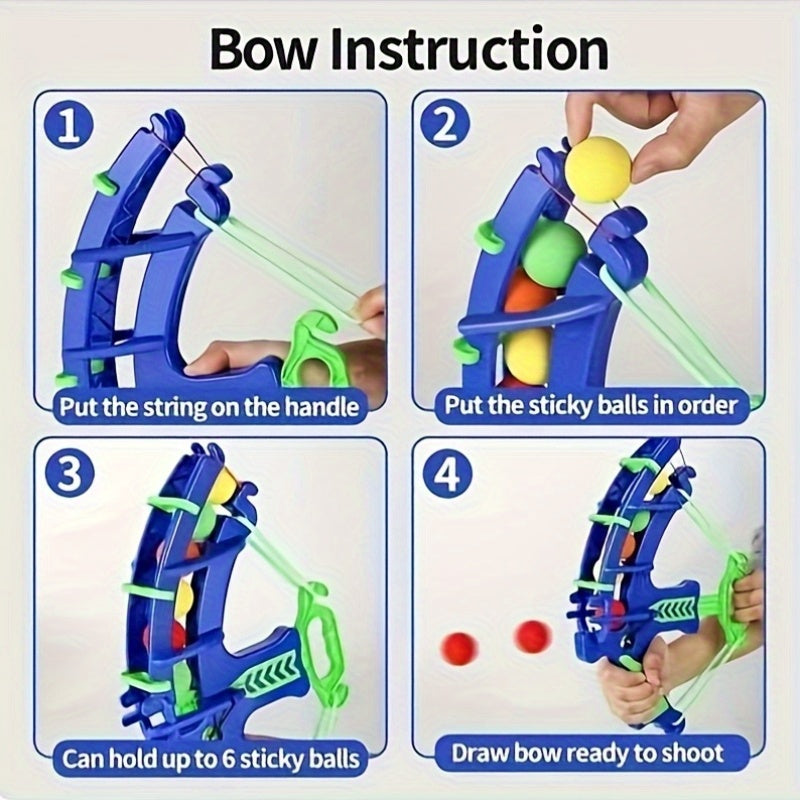 Bow Instruction

1
Put the string on the handle

2
Put the sticky balls in order

3
Can hold up to 6 sticky balls

4
Draw bow ready to shoot